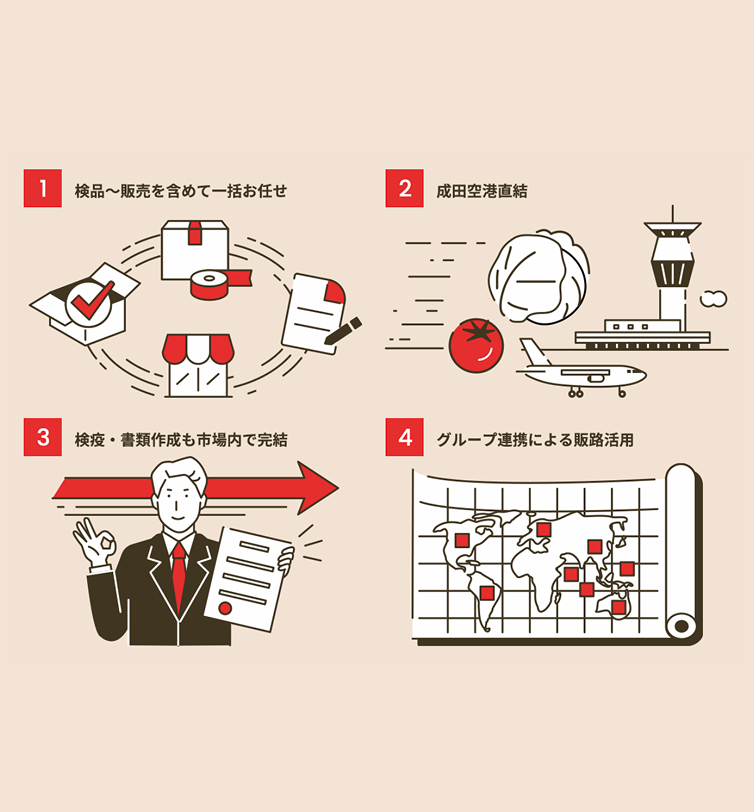 1 検品〜販売を含めて一括お任せ

2 成田空港直結

3 検疫・書類作成も市場内で完結

4 グループ連携による販路活用